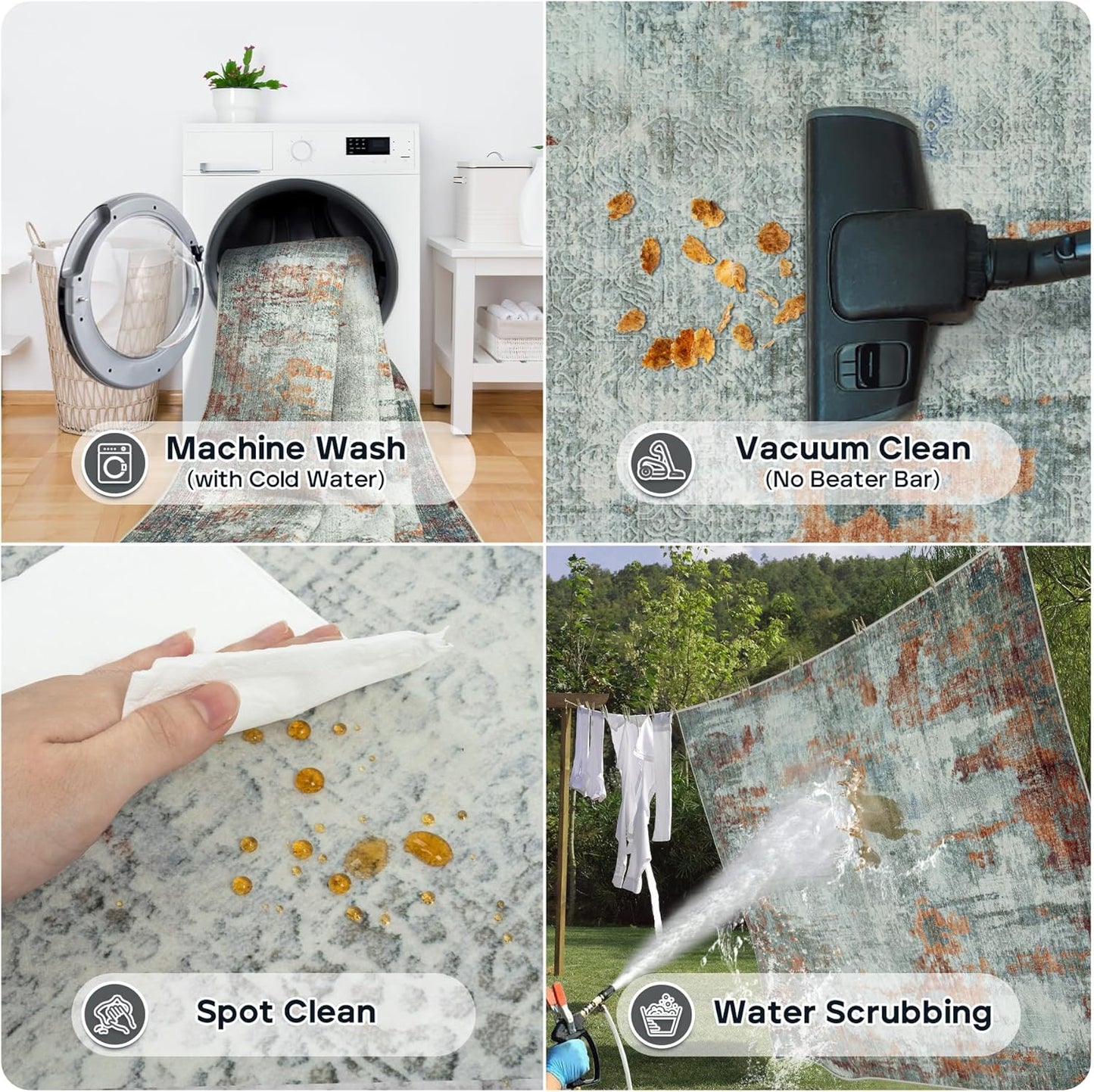 Machine Wash
(with Cold Water)

Vacuum Clean
(No Beater Bar)

Spot Clean

Water Scrubbing