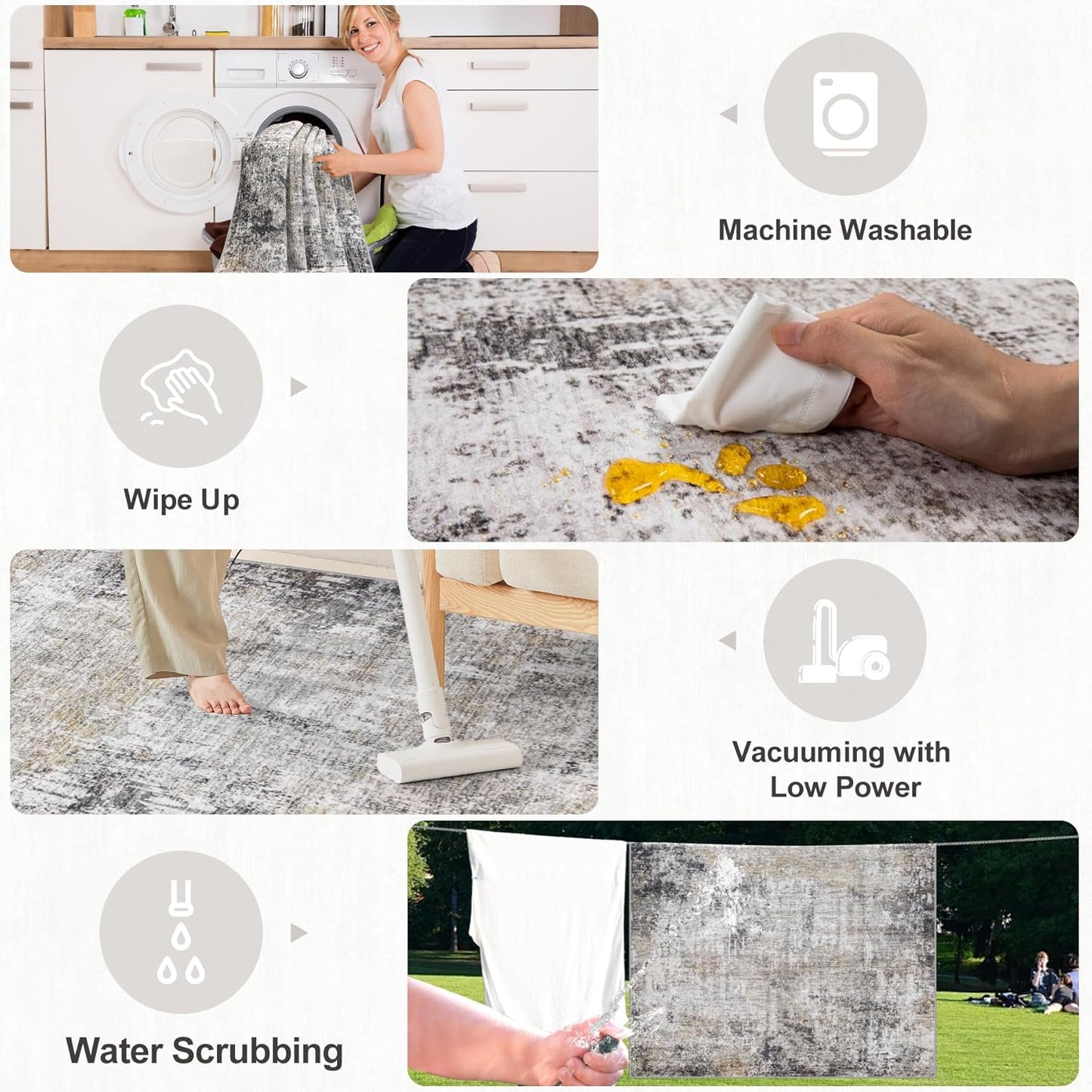 Machine Washable

Wipe Up

Vacuuming with Low Power

Water Scrubbing