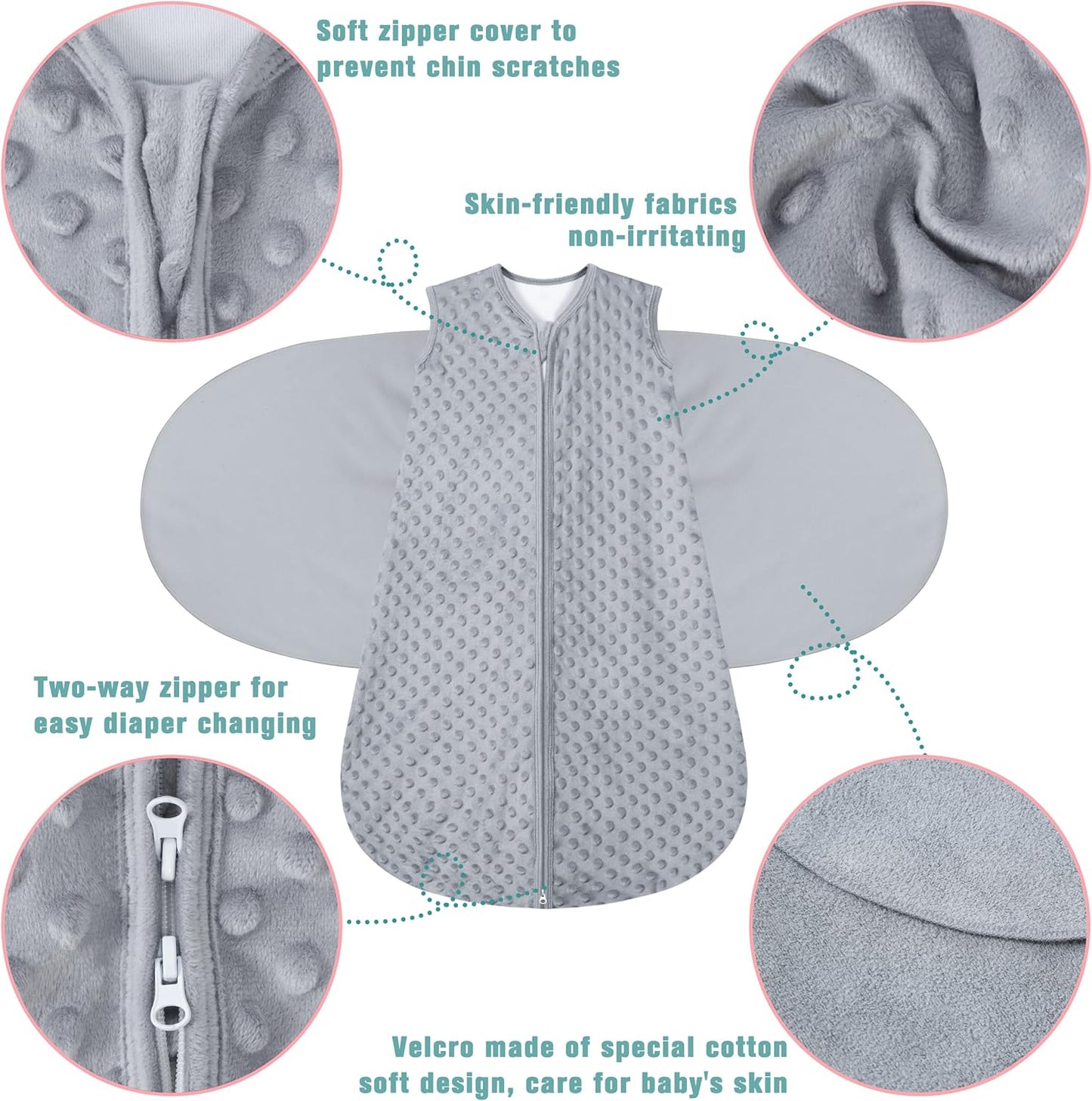 Soft zipper cover to prevent chin scratches

Skin-friendly fabrics non-irritating

Two-way zipper for easy diaper changing

Velcro made of special cotton soft design, care for baby's skin