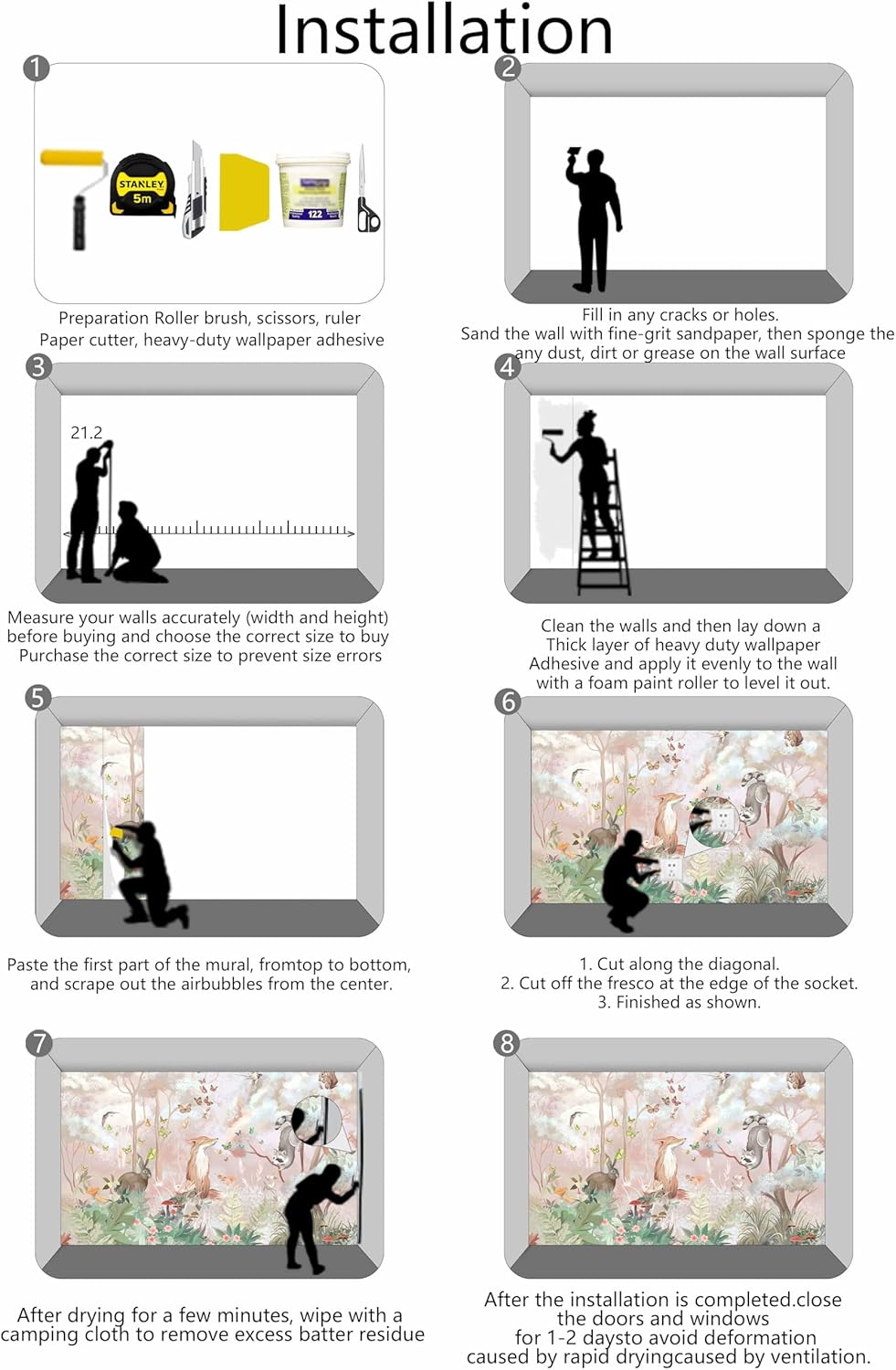 Installation

1

STANLEY
5m

122

Preparation Roller brush, scissors, ruler
Paper cutter, heavy-duty wallpaper adhesive

2

Fill in any cracks or holes.
Sand the wall with fine-grit sandpaper, then sponge the any dust, dirt or grease on the wall surface

3

21.2

Measure your walls accurately (width and height) before buying and choose the correct size to buy
Purchase the correct size to prevent size errors

4

Clean the walls and then lay down a Thick layer of heavy duty wallpaper Adhesive and apply it evenly to the wall with a foam paint roller to level it out.

5

Paste the first part of the mural, fromtop to bottom, and scrape out the airbubbles from the center.

6

1. Cut along the diagonal.
2. Cut off the fresco at the edge of the socket.
3. Finished as shown.

7

After drying for a few minutes, wipe with a camping cloth to remove excess batter residue

8

After the installation is completed.close the doors and windows for 1-2 daysto avoid deformation caused by rapid dryingcaused by ventilation.