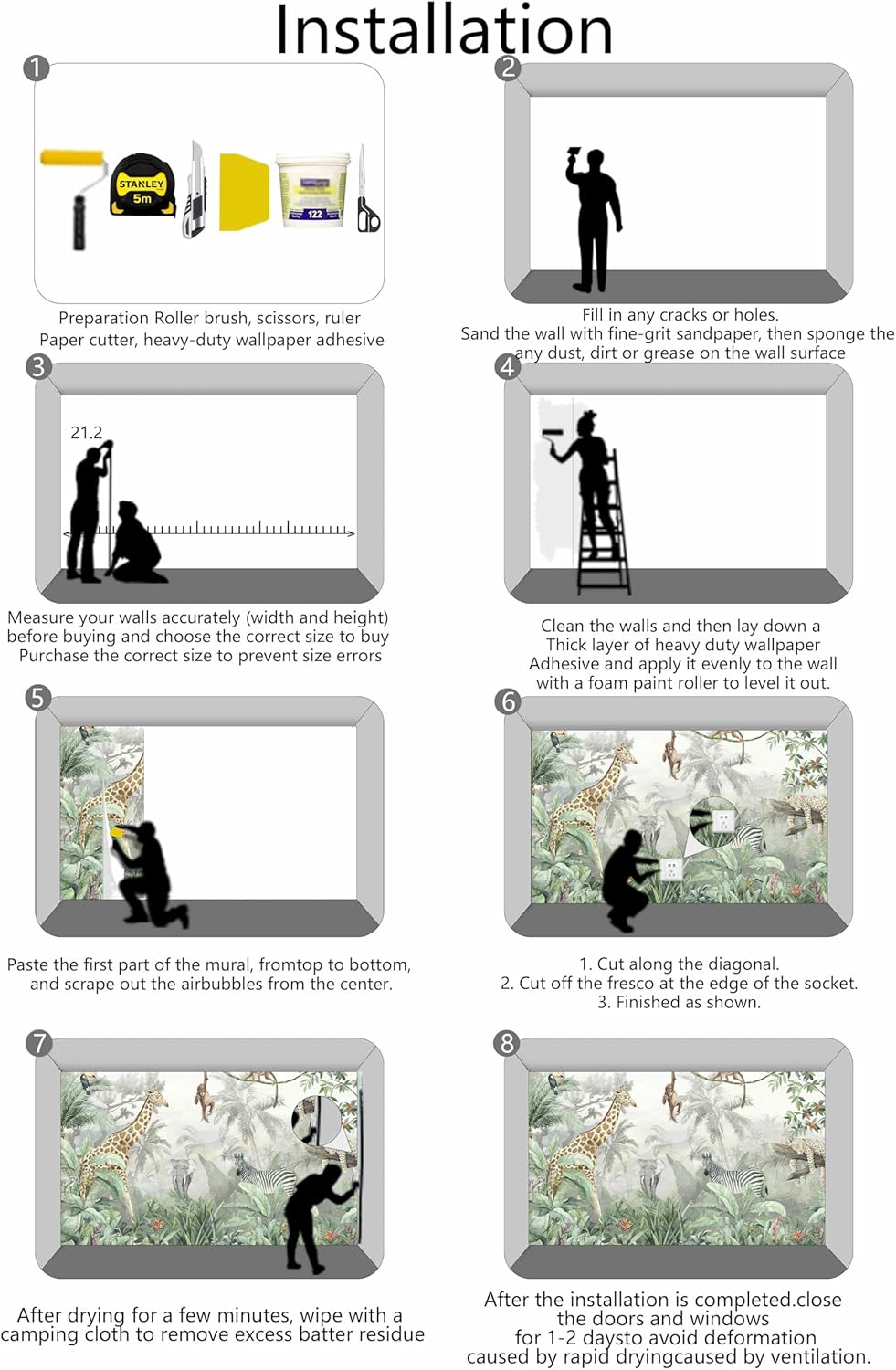 Installation

1

STANLEY
5m

122

Preparation Roller brush, scissors, ruler
Paper cutter, heavy-duty wallpaper adhesive

2

Fill in any cracks or holes.
Sand the wall with fine-grit sandpaper, then sponge the any dust, dirt or grease on the wall surface

3

21.2

Measure your walls accurately (width and height) before buying and choose the correct size to buy
Purchase the correct size to prevent size errors

4

Clean the walls and then lay down a Thick layer of heavy duty wallpaper Adhesive and apply it evenly to the wall with a foam paint roller to level it out.

5

Paste the first part of the mural, fromtop to bottom, and scrape out the airbubbles from the center.

6

1. Cut along the diagonal.
2. Cut off the fresco at the edge of the socket.
3. Finished as shown.

7

After drying for a few minutes, wipe with a camping cloth to remove excess batter residue

8

After the installation is completed.close the doors and windows
for 1-2 daysto avoid deformation
caused by rapid dryingcaused by ventilation.